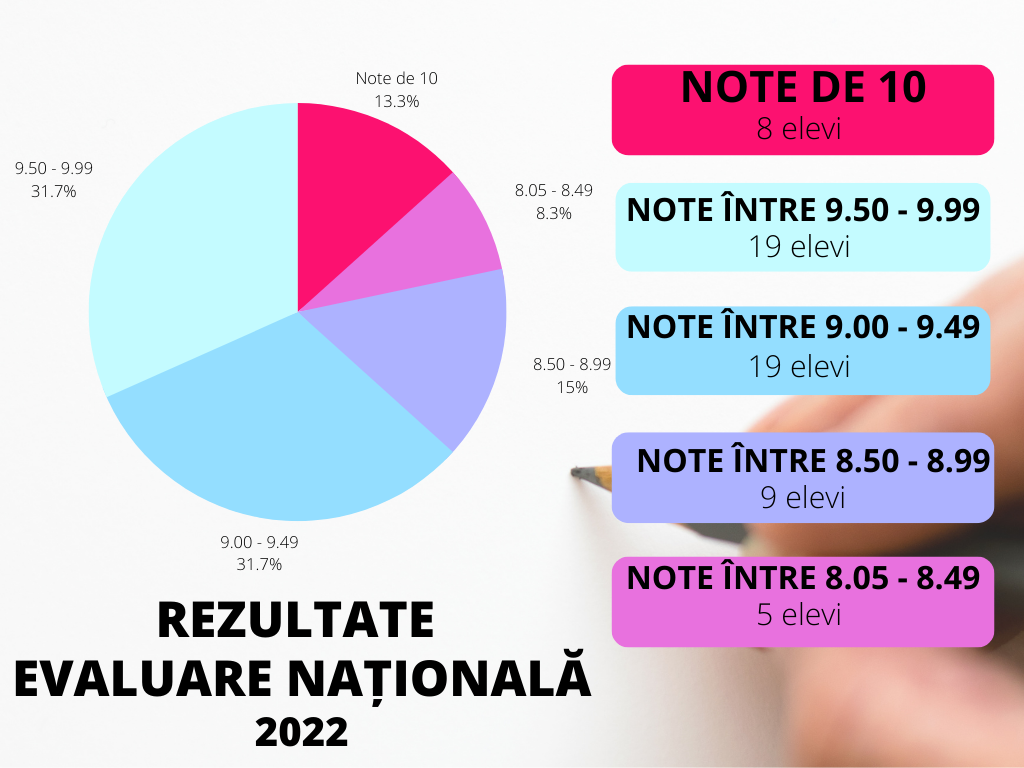 Note de 10
13.3%

8.05 - 8.49
8.3%

8.50 - 8.99
15%

9.00 - 9.49
31.7%

9.50 - 9.99
31.7%

REZULTATE EVALUARE NAȚIONALĂ 2022

NOTE DE 10
8 elevi

NOTE ÎNTRE 9.50 - 9.99
19 elevi

NOTE ÎNTRE 9.00 - 9.49
19 elevi

NOTE ÎNTRE 8.50 - 8.99
9 elevi

NOTE ÎNTRE 8.05 - 8.49
5 elevi